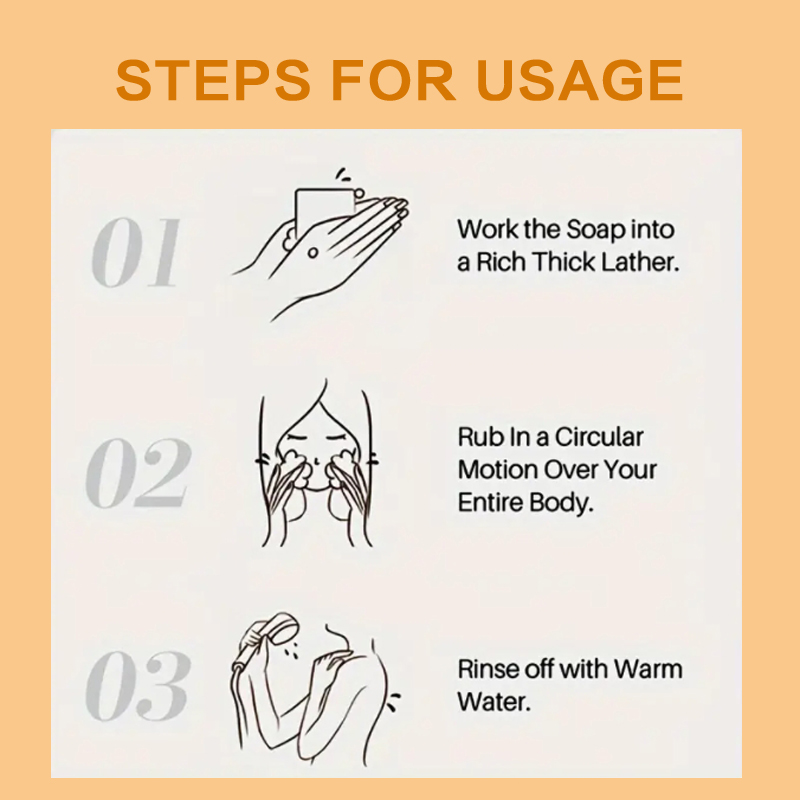 STEPS FOR USAGE

01

Work the Soap into a Rich Thick Lather.

02

Rub In a Circular Motion Over Your Entire Body.

03

Rinse off with Warm Water.